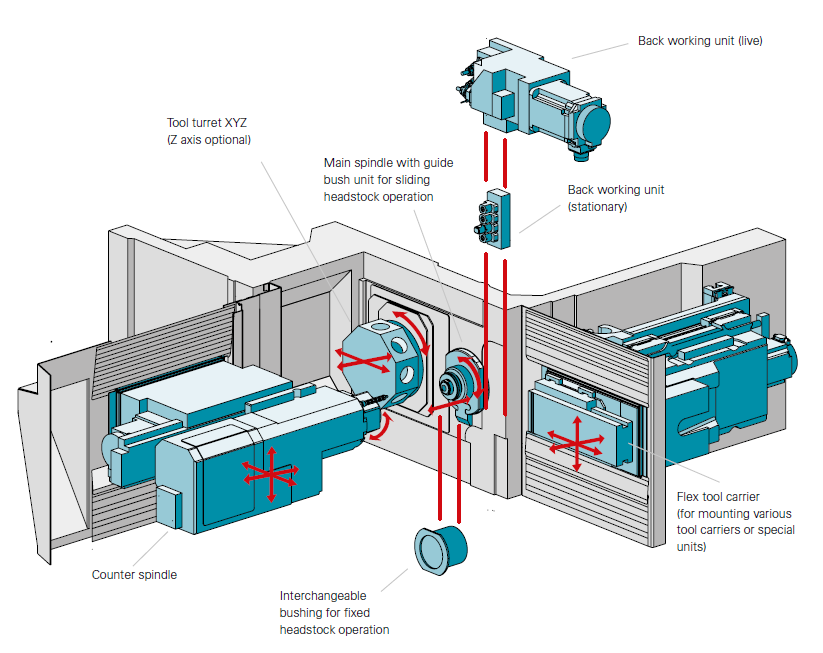 Back working unit (live)

Tool turret XYZ
(Z axis optional)

Main spindle with guide bush unit for sliding headstock operation

Back working unit
(stationary)

Flex tool carrier
(for mounting various tool carriers or special units)

Counter spindle

Interchangeable bushing for fixed headstock operation